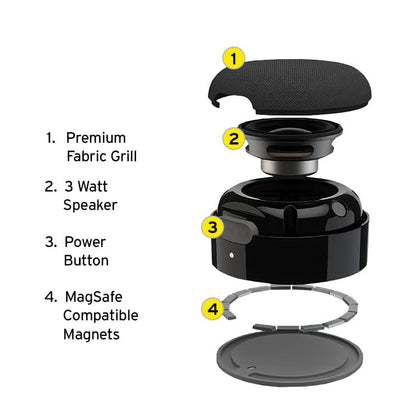 1. Premium Fabric Grill

2. 3 Watt Speaker

3. Power Button

4. MagSafe Compatible Magnets

1

2

3

4